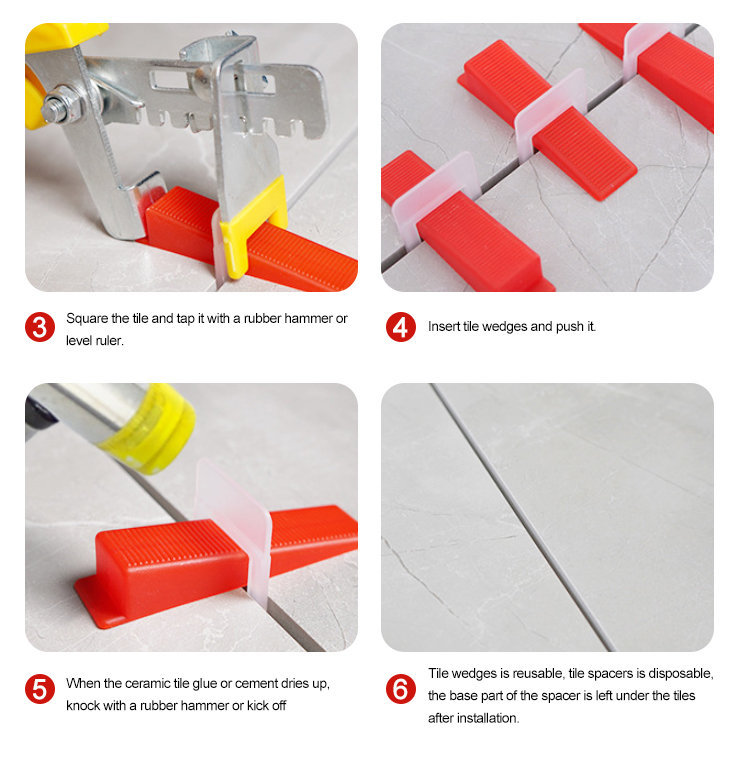 3 Square the tile and tap it with a rubber hammer or level ruler.

4 Insert tile wedges and push it.

5 When the ceramic tile glue or cement dries up, knock with a rubber hammer or kick off

6 Tile wedges is reusable, tile spacers is disposable, the base part of the spacer is left under the tiles after installation.