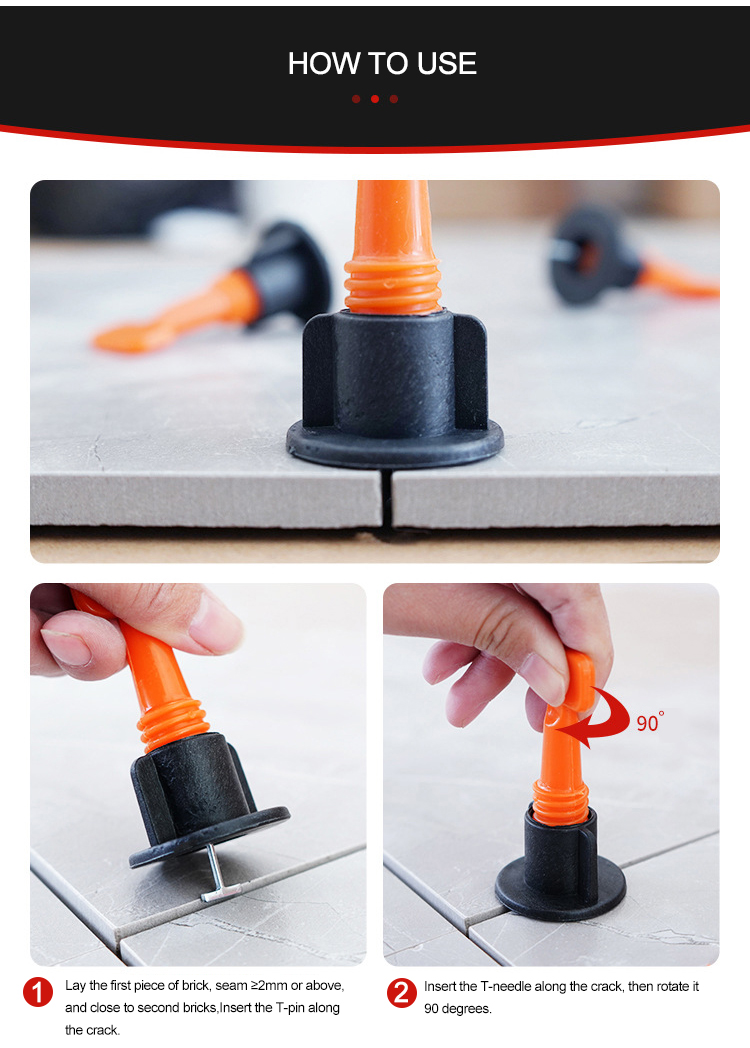 HOW TO USE

90°

1 Lay the first piece of brick, seam ≥2mm or above, and close to second bricks,Insert the T-pin along the crack.

2 Insert the T-needle along the crack, then rotate it 90 degrees.