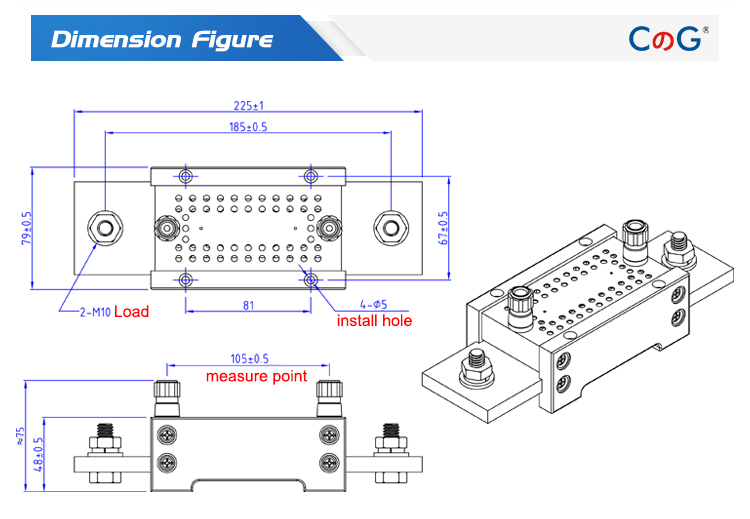 Dimension Figure

CのG®

225±1

185±0.5

79±0.5

67±0.5

2-M10 Load

81

4-Φ5
install hole

105±0.5
measure point

≈75

48±0.5