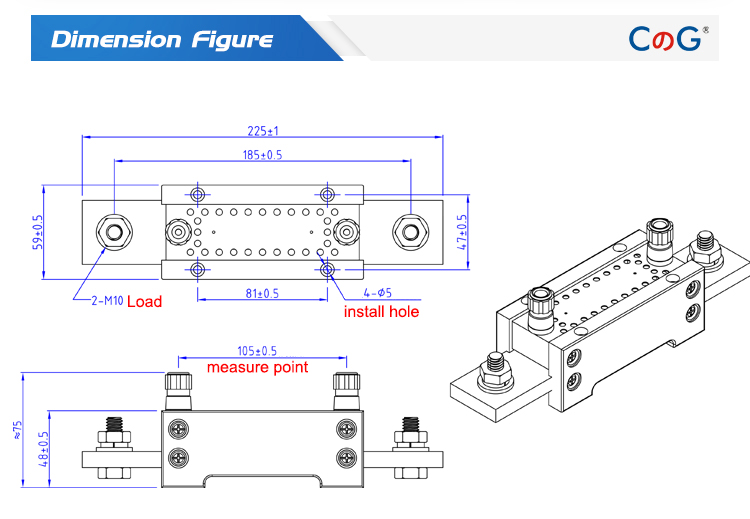 Dimension Figure

CのG®

225±1

185±0.5

59±0.5

47±0.5

2-M10 Load

81±0.5

4-Φ5
install hole

105±0.5
measure point

≈75

48±0.5