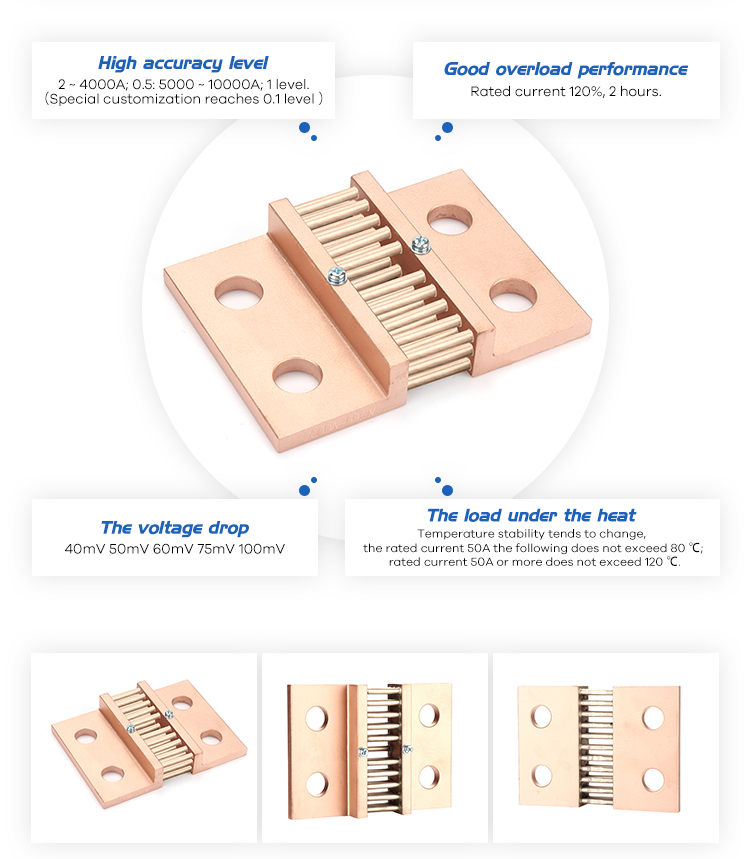 High accuracy level
2 ~ 4000A; 0.5: 5000 ~ 10000A; 1 level.
(Special customization reaches 0.1 level )

Good overload performance
Rated current 120%, 2 hours.

The voltage drop
40mV 50mV 60mV 75mV 100mV

The load under the heat
Temperature stability tends to change,
the rated current 50A the following does not exceed 80 ℃;
rated current 50A or more does not exceed 120 ℃.